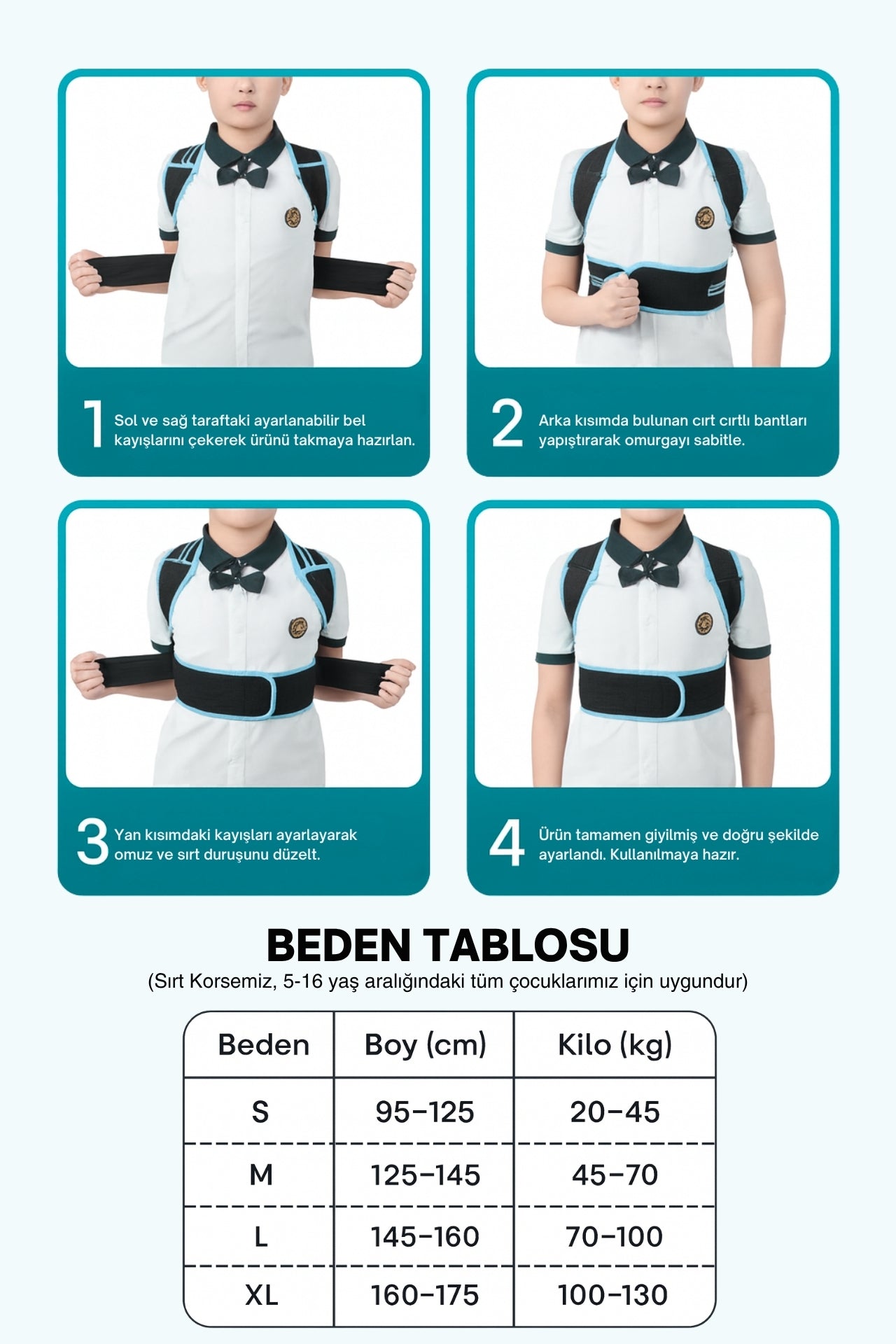 1 Sol ve sağ taraftaki ayarlanabilir bel kayışlarını çekerek ürünü takmaya hazırlan.

2 Arka kısımda bulunan cırt cırtlı bantları yapıştırarak omurgayı sabitle.

3 Yan kısımdaki kayışları ayarlayarak omuz ve sırt duruşunu düzelt.

4 Ürün tamamen giyilmiş ve doğru şekilde ayarlandı. Kullanılmaya hazır.

BEDEN TABLOSU
(Sırt Korsemiz, 5-16 yaş aralığındaki tüm çocuklarımız için uygundur)

| Beden | Boy (cm) | Kilo (kg) |
|---|---|---|
| S | 95-125 | 20-45 |
| M | 125-145 | 45-70 |
| L | 145-160 | 70-100 |
| XL | 160-175 | 100-130 |